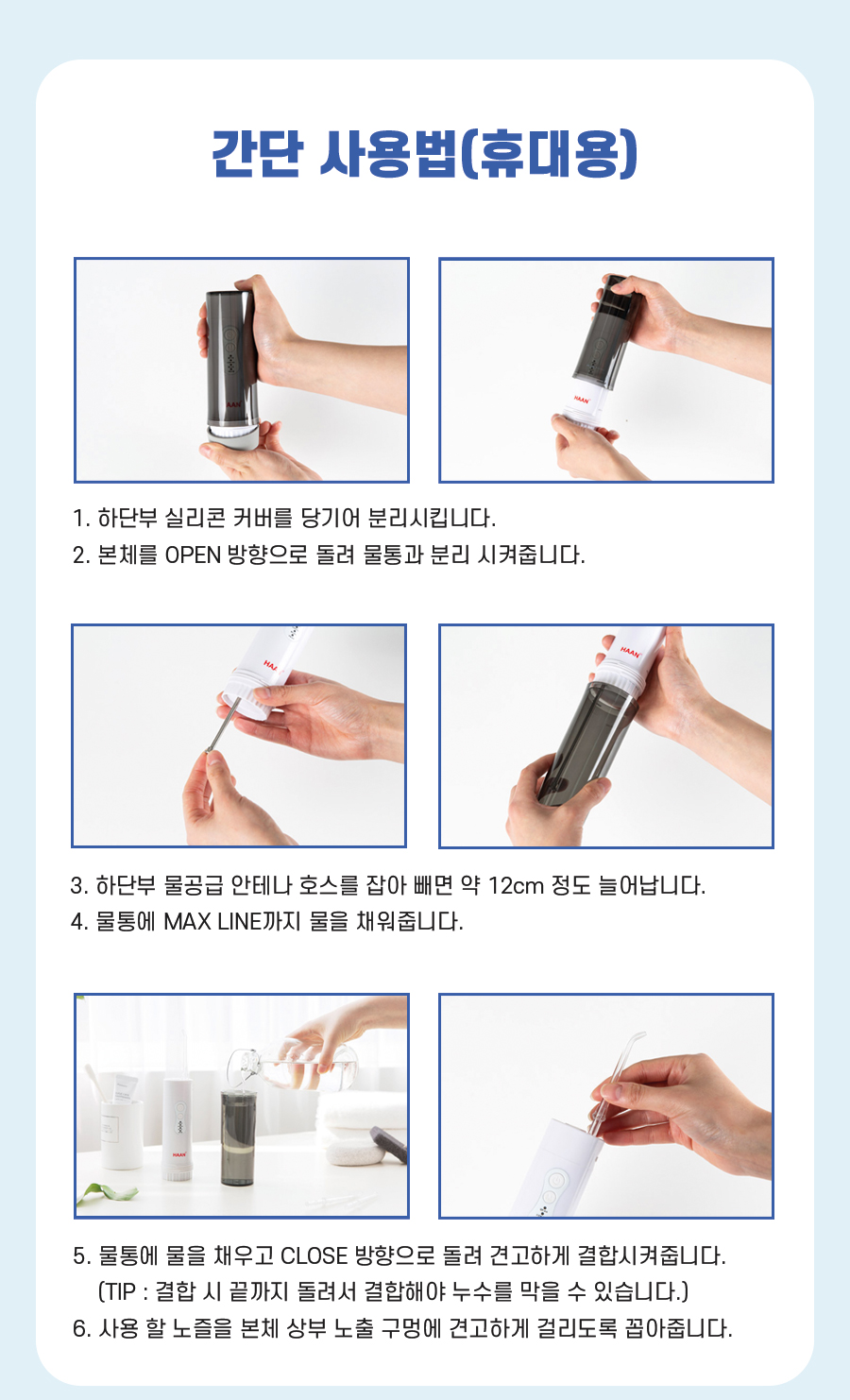 간단 사용법(휴대용)

HAAN

HAAN

1. 하단부 실리콘 커버를 당기어 분리시킵니다.
2. 본체를 OPEN 방향으로 돌려 물통과 분리 시켜줍니다.

HAAN

HAAN

3. 하단부 물공급 안테나 호스를 잡아 빼면 약 12cm 정도 늘어납니다.
4. 물통에 MAX LINE까지 물을 채워줍니다.

HAAN

5. 물통에 물을 채우고 CLOSE 방향으로 돌려 견고하게 결합시켜줍니다.
(TIP : 결합 시 끝까지 돌려서 결합해야 누수를 막을 수 있습니다.)
6. 사용 할 노즐을 본체 상부 노출 구멍에 견고하게 걸리도록 꼽아줍니다.