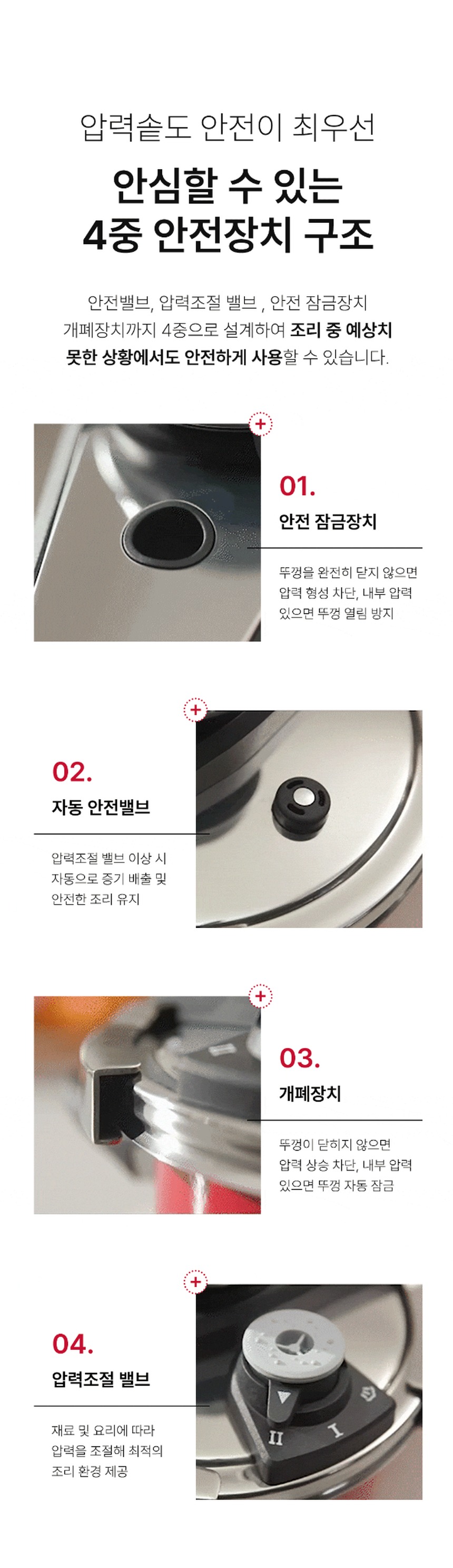 압력솥도 안전이 최우선

안심할 수 있는
4중 안전장치 구조

안전밸브, 압력조절 밸브 , 안전 잠금장치
개폐장치까지 4중으로 설계하여 조리 중 예상치
못한 상황에서도 안전하게 사용할 수 있습니다.

01.
안전 잠금장치

뚜껑을 완전히 닫지 않으면
압력 형성 차단, 내부 압력
있으면 뚜껑 열림 방지

02.
자동 안전밸브

압력조절 밸브 이상 시
자동으로 증기 배출 및
안전한 조리 유지

03.
개폐장치

뚜껑이 닫히지 않으면
압력 상승 차단, 내부 압력
있으면 뚜껑 자동 잠금

04.
압력조절 밸브

재료 및 요리에 따라
압력을 조절해 최적의
조리 환경 제공

II
I