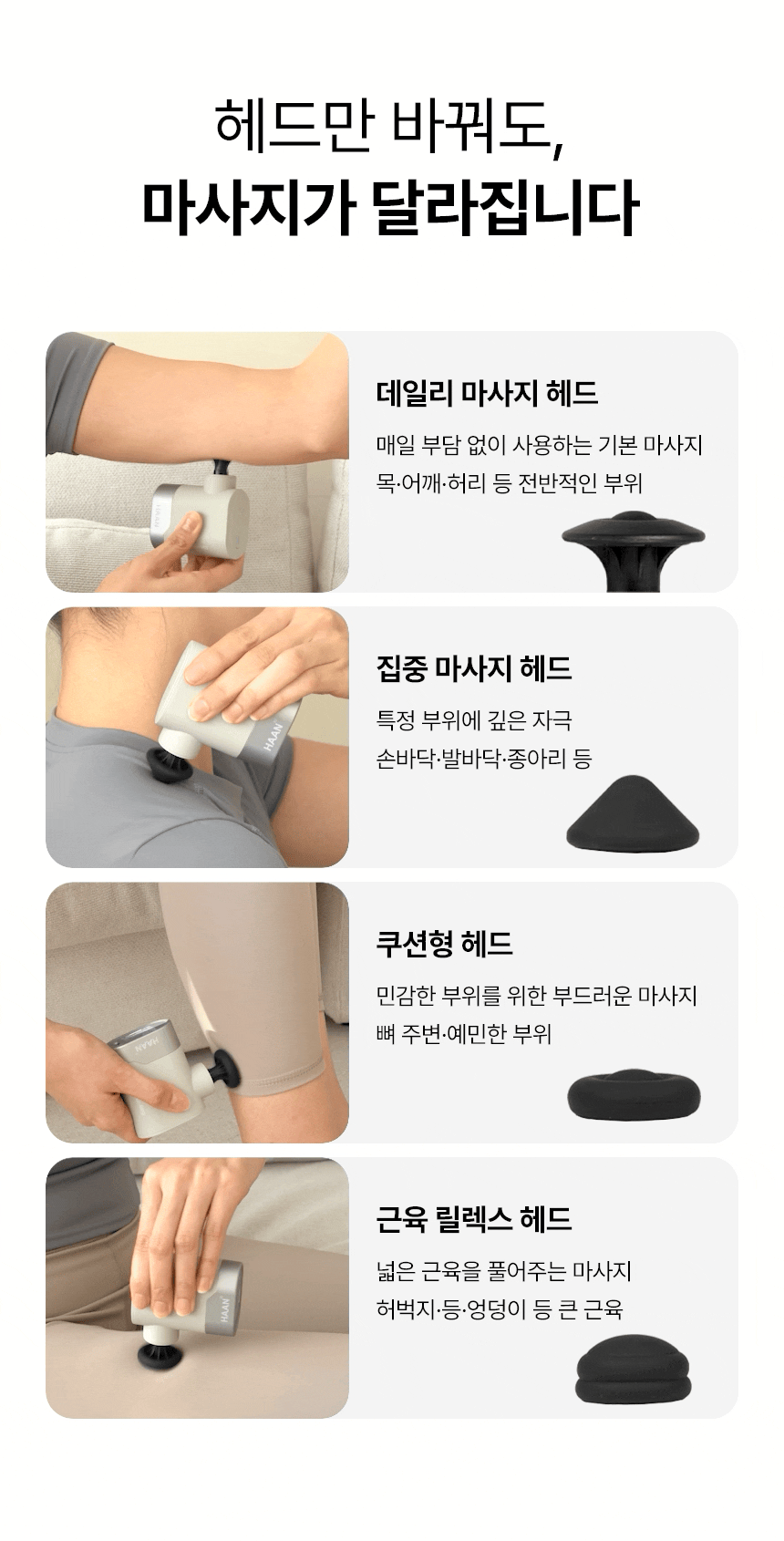 헤드만 바꿔도,
마사지가 달라집니다

HAAN

데일리 마사지 헤드

매일 부담 없이 사용하는 기본 마사지
목·어깨·허리 등 전반적인 부위

HAAN

집중 마사지 헤드

특정 부위에 깊은 자극
손바닥·발바닥·종아리 등

HAAN

쿠션형 헤드

민감한 부위를 위한 부드러운 마사지
뼈 주변·예민한 부위

HAAN

근육 릴렉스 헤드

넓은 근육을 풀어주는 마사지
허벅지·등·엉덩이 등 큰 근육